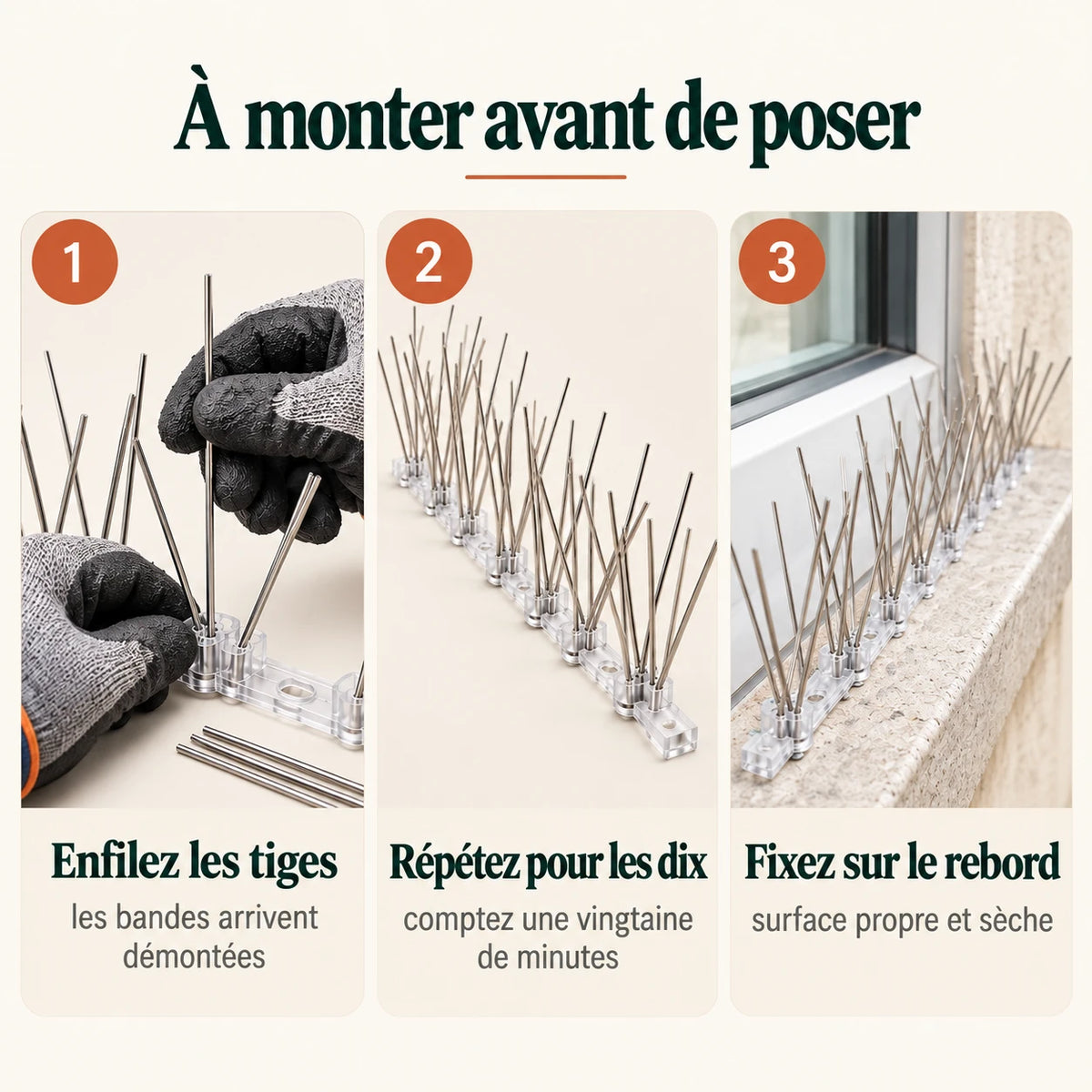 À monter avant de poser

1

Enfilez les tiges

les bandes arrivent démontées

2

Répétez pour les dix

comptez une vingtaine de minutes

3

Fixez sur le rebord

surface propre et sèche