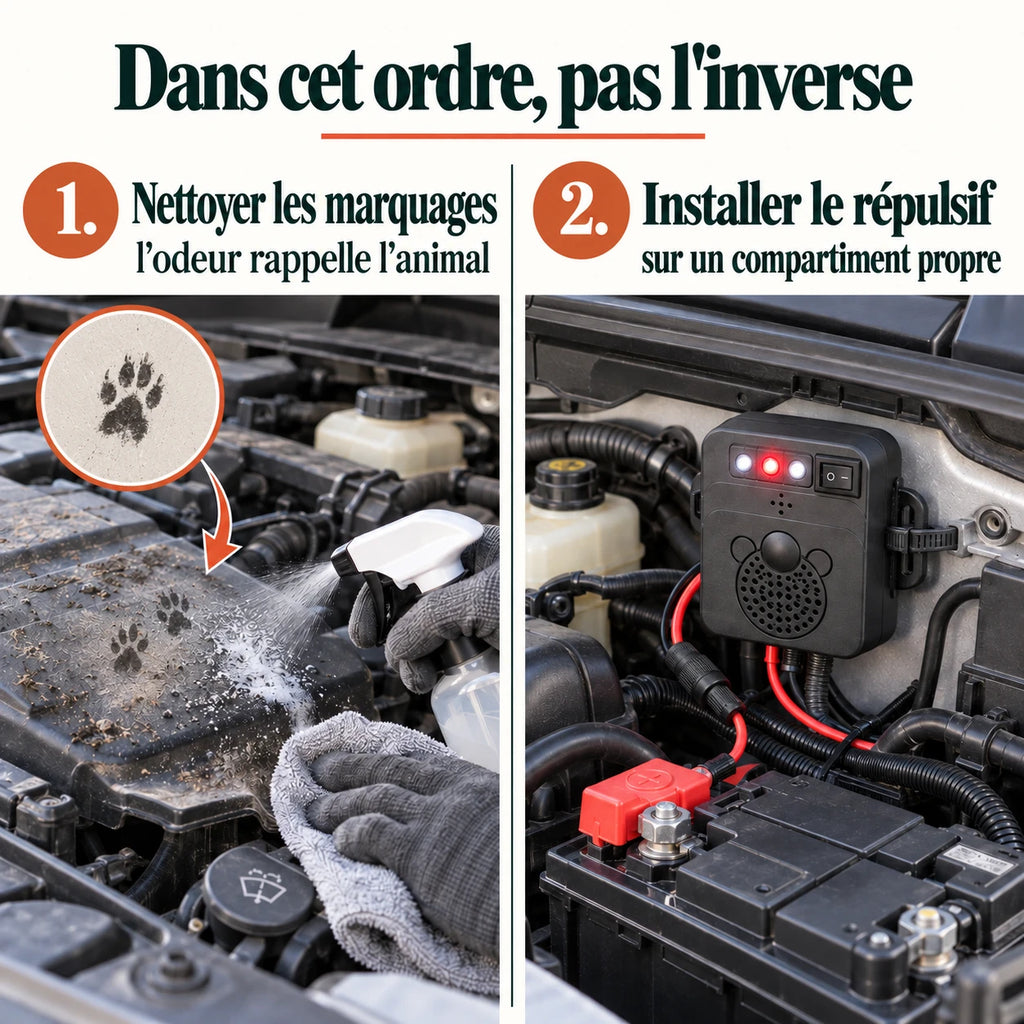 Dans cet ordre, pas l'inverse

1. Nettoyer les marquages
l'odeur rappelle l'animal

2. Installer le répulsif
sur un compartiment propre